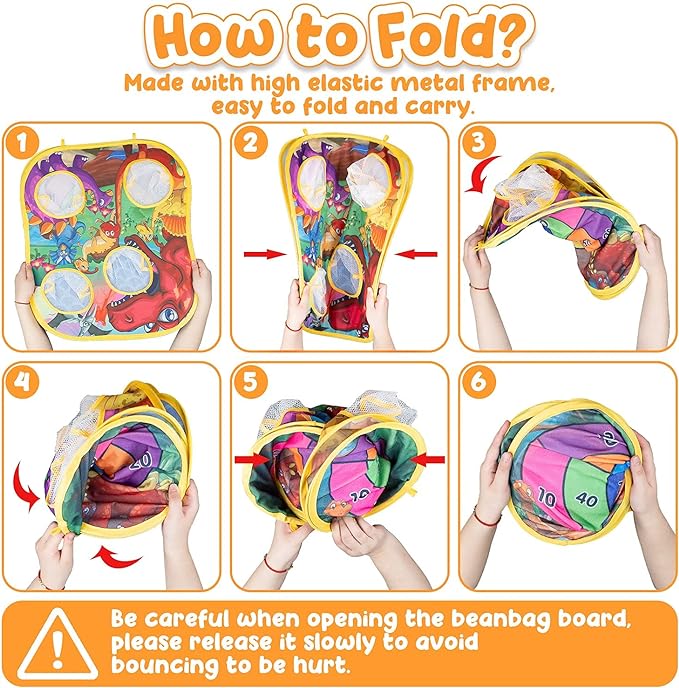 How to Fold?

Made with high elastic metal frame, easy to fold and carry.

1

2

3

4

40

5

10

6

10

40

Be careful when opening the beanbag board, please release it slowly to avoid bouncing to be hurt.