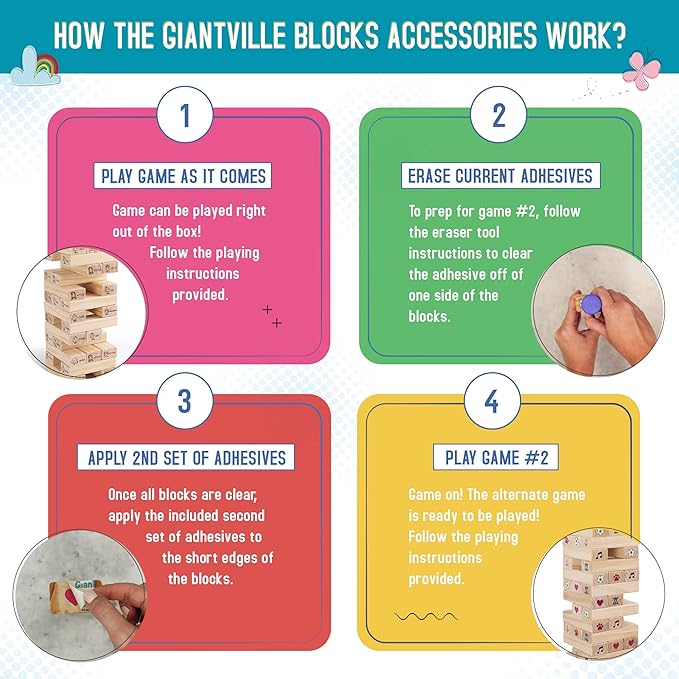 HOW THE GIANTVILLE BLOCKS ACCESSORIES WORK?

1

PLAY GAME AS IT COMES

Game can be played right out of the box! Follow the playing instructions provided.

2

ERASE CURRENT ADHESIVES

To prep for game #2, follow the eraser tool instructions to clear the adhesive off of one side of the blocks.

3

APPLY 2ND SET OF ADHESIVES

Once all blocks are clear, apply the included second set of adhesives to the short edges of the blocks.

Gian

4

PLAY GAME #2

Game on! The alternate game is ready to be played! Follow the playing instructions provided.