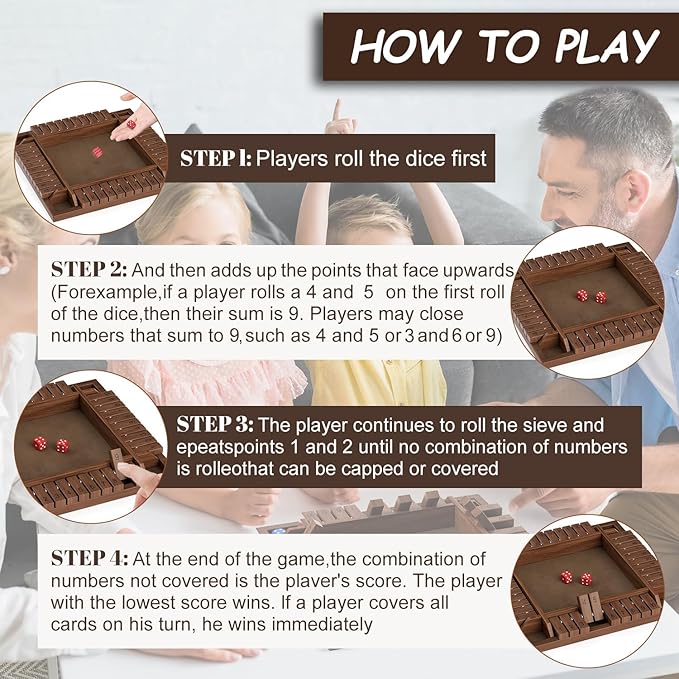 HOW TO PLAY

STEP 1: Players roll the dice first

STEP 2: And then adds up the points that face upwards (Forexample,if a player rolls a 4 and 5 on the first roll of the dice,then their sum is 9. Players may close numbers that sum to 9,such as 4 and 5 or 3 and 6 or 9)

STEP 3: The player continues to roll the sieve and epeatspoints 1 and 2 until no combination of numbers is rolleothat can be capped or covered

STEP 4: At the end of the game,the combination of numbers not covered is the plaver's score. The player with the lowest score wins. If a player covers all cards on his turn, he wins immediately