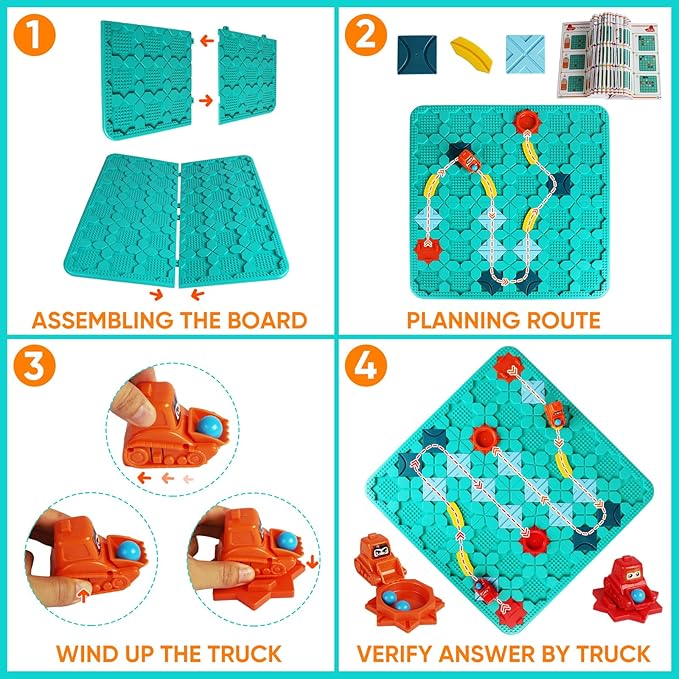 1

ASSEMBLING THE BOARD

2

PLANNING ROUTE

3

WIND UP THE TRUCK

4

VERIFY ANSWER BY TRUCK