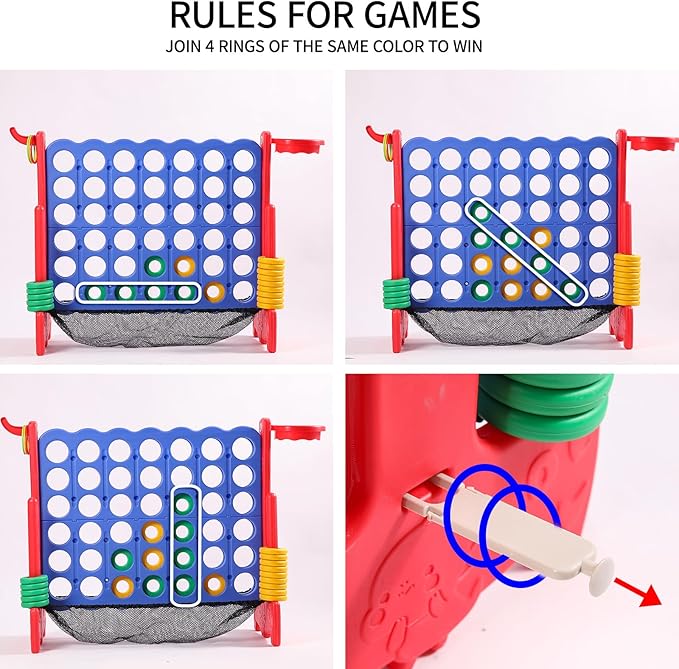 RULES FOR GAMES
JOIN 4 RINGS OF THE SAME COLOR TO WIN