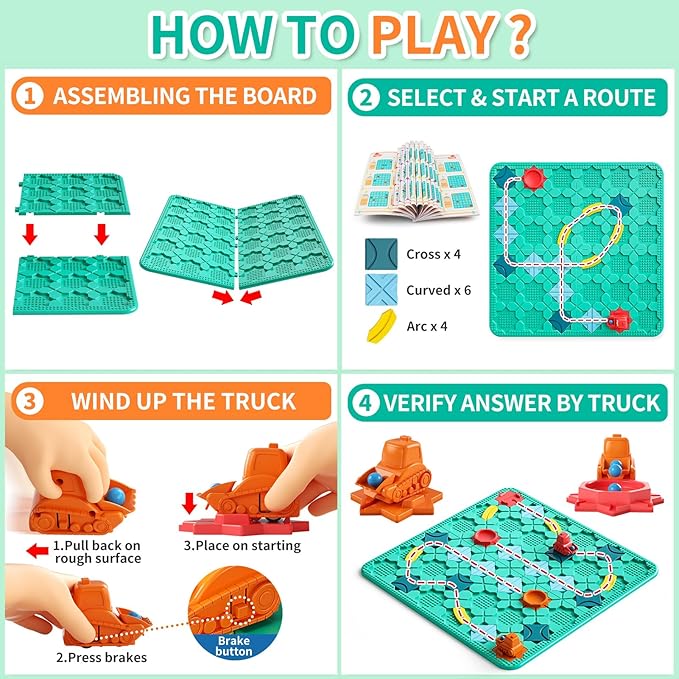 HOW TO PLAY ?

1 ASSEMBLING THE BOARD

2 SELECT & START A ROUTE

Cross x 4

Curved x 6

Arc x 4

3 WIND UP THE TRUCK

1.Pull back on rough surface

3.Place on starting

2.Press brakes

Brake button

4 VERIFY ANSWER BY TRUCK