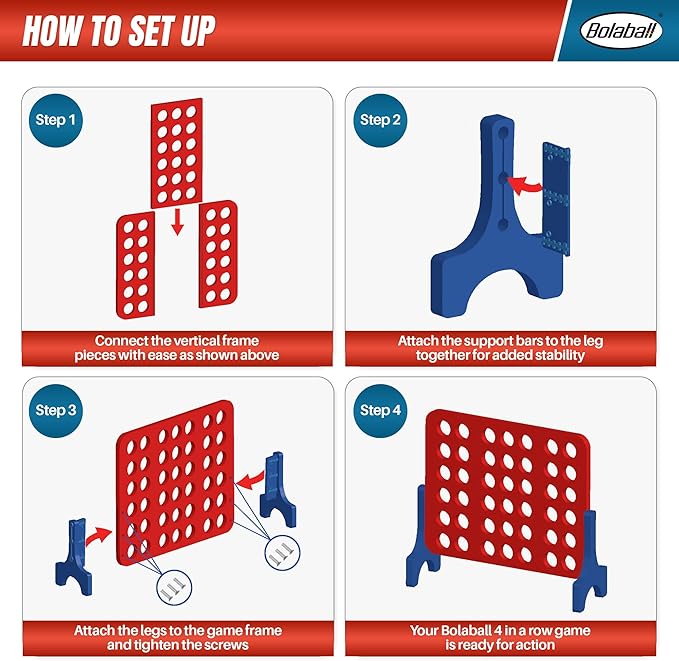 HOW TO SET UP

Bolaball

Step 1

Connect the vertical frame pieces with ease as shown above

Step 2

Attach the support bars to the leg together for added stability

Step 3

Attach the legs to the game frame and tighten the screws

Step 4

Your Bolaball 4 in a row game is ready for action