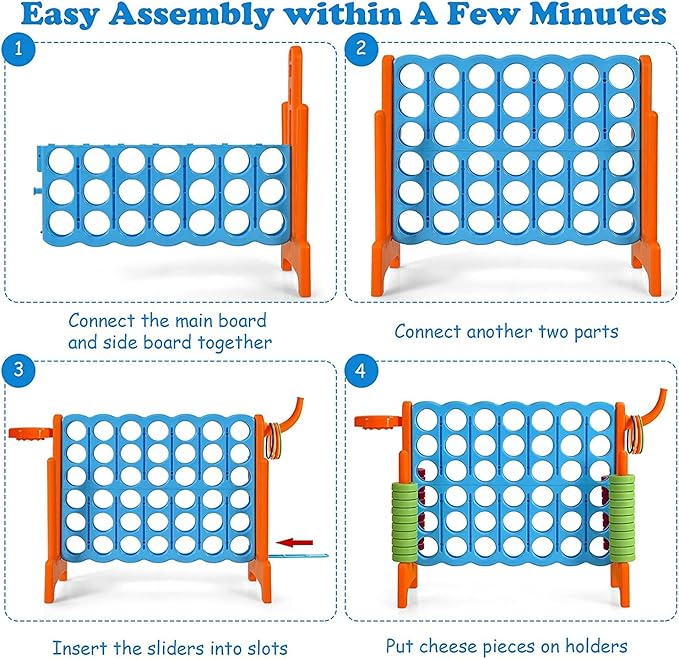 Easy Assembly within A Few Minutes

1

Connect the main board and side board together

2

Connect another two parts

3

Insert the sliders into slots

4

Put cheese pieces on holders