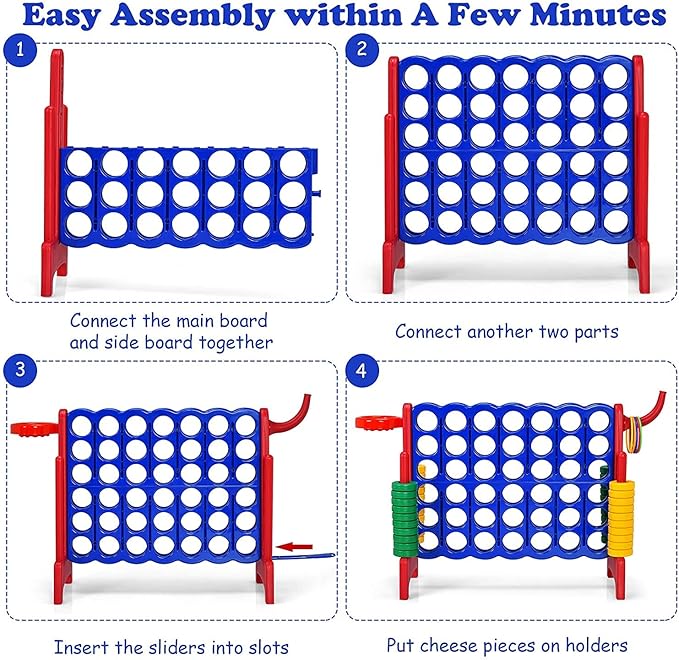 Easy Assembly within A Few Minutes

1

Connect the main board and side board together

2

Connect another two parts

3

Insert the sliders into slots

4

Put cheese pieces on holders