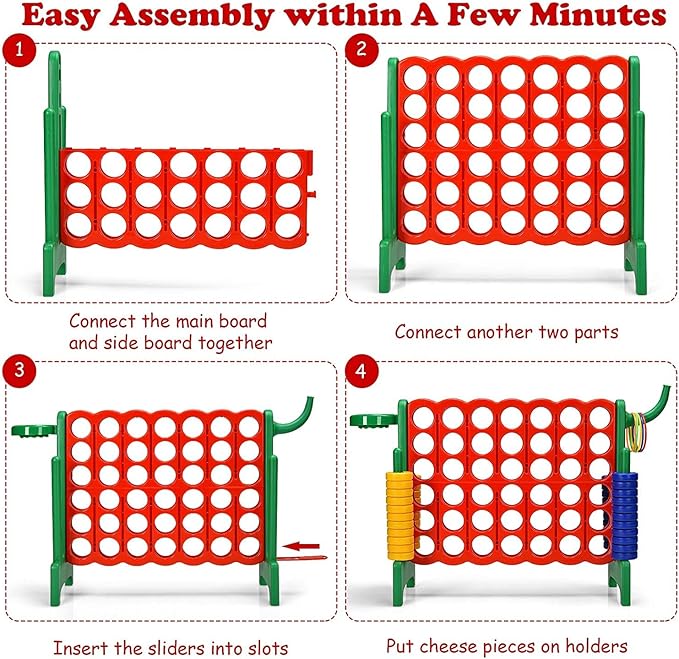 Easy Assembly within A Few Minutes

1

Connect the main board and side board together

2

Connect another two parts

3

Insert the sliders into slots

4

Put cheese pieces on holders