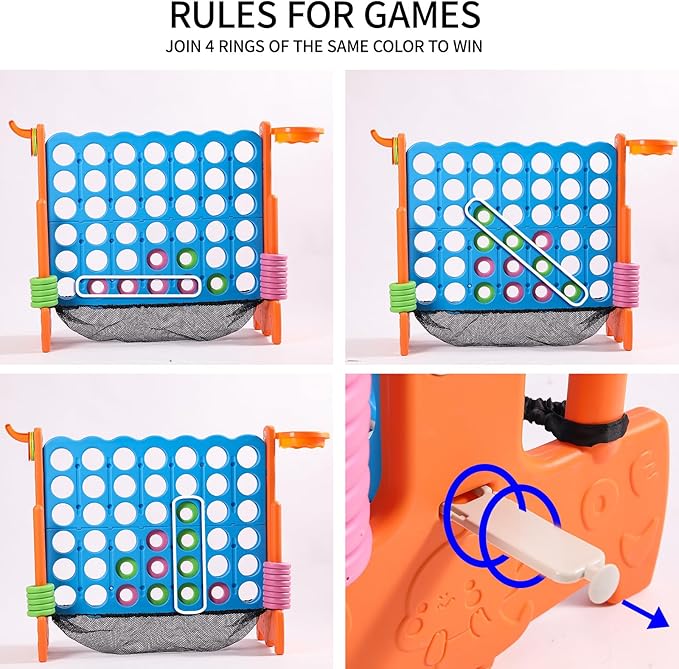 RULES FOR GAMES

JOIN 4 RINGS OF THE SAME COLOR TO WIN