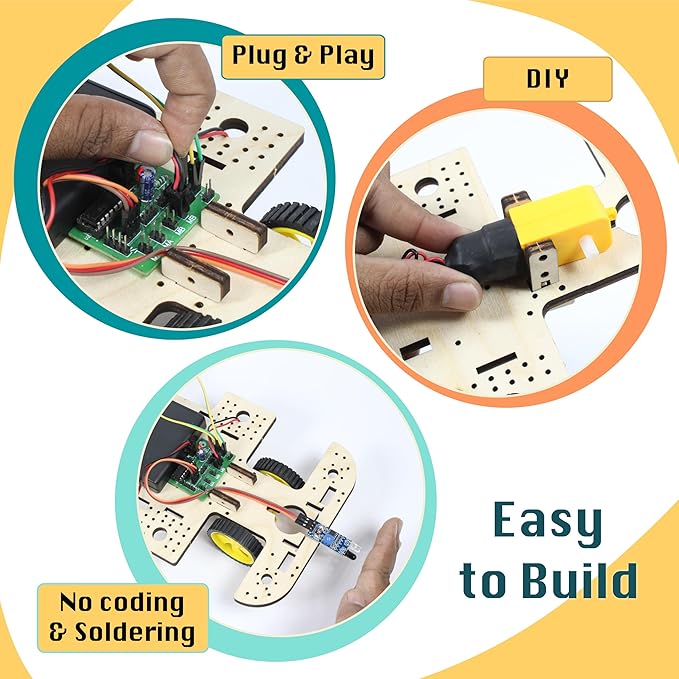 Plug & Play

DIY

No coding & Soldering

Easy to Build