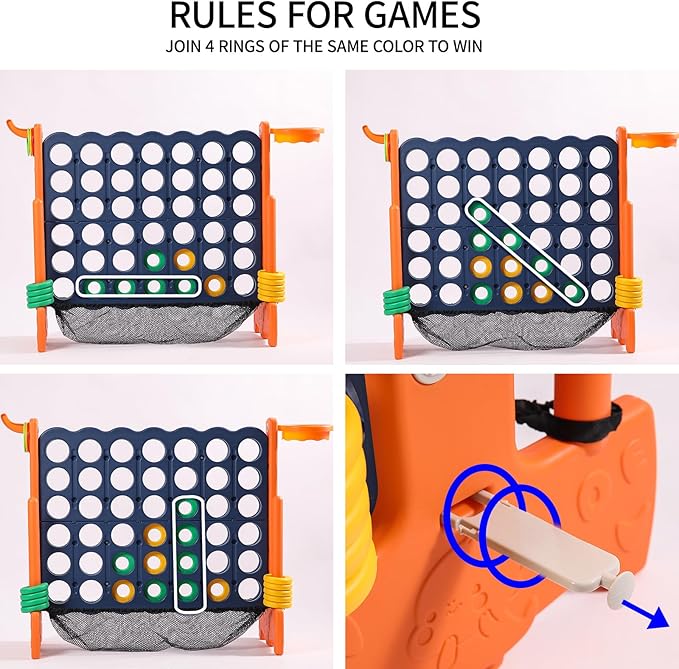 RULES FOR GAMES
JOIN 4 RINGS OF THE SAME COLOR TO WIN