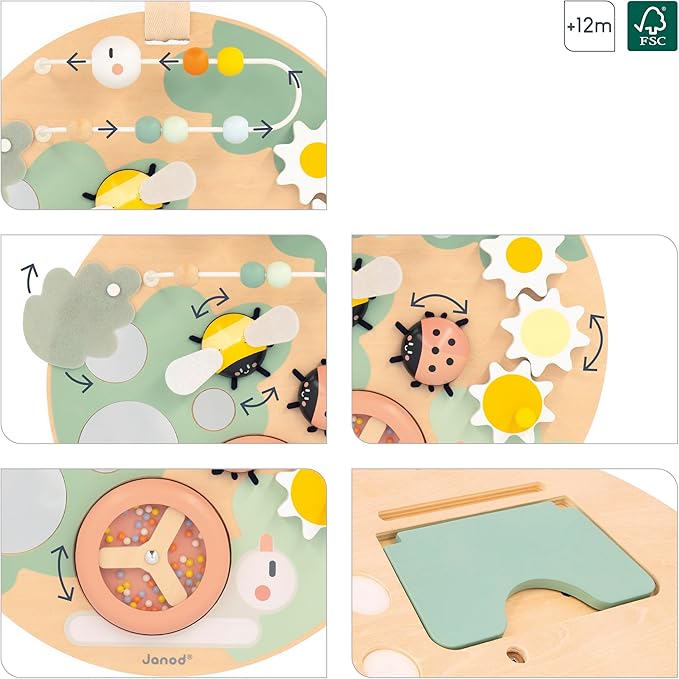 +12m

FSC

Janod®