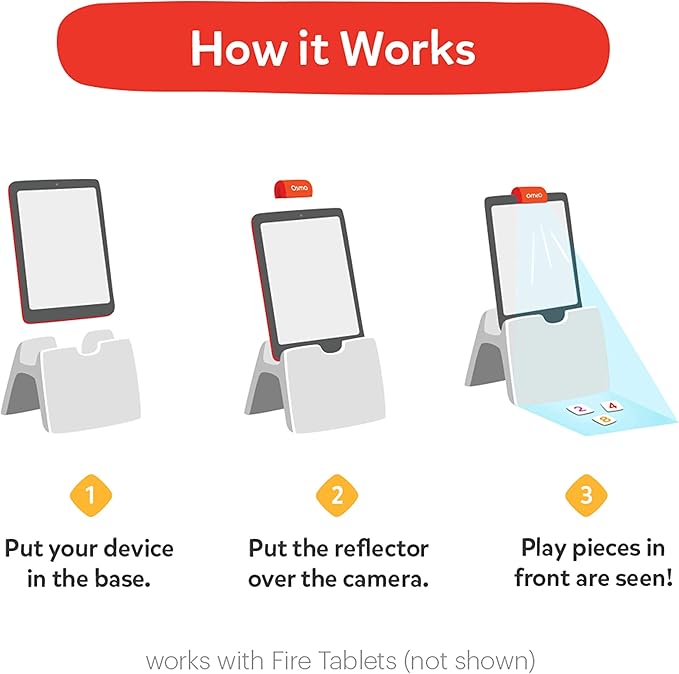 How it Works

osmo

osmo

2 4 8

1

Put your device in the base.

2

Put the reflector over the camera.

3

Play pieces in front are seen!

works with Fire Tablets (not shown)