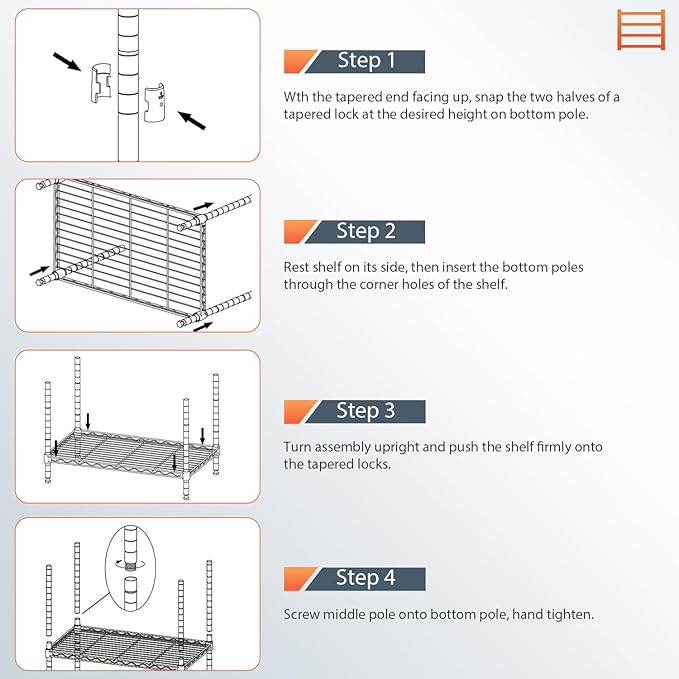 Step 1

Wth the tapered end facing up, snap the two halves of a tapered lock at the desired height on bottom pole.

Step 2

Rest shelf on its side, then insert the bottom poles through the corner holes of the shelf.

Step 3

Turn assembly upright and push the shelf firmly onto the tapered locks.

Step 4

Screw middle pole onto bottom pole, hand tighten.