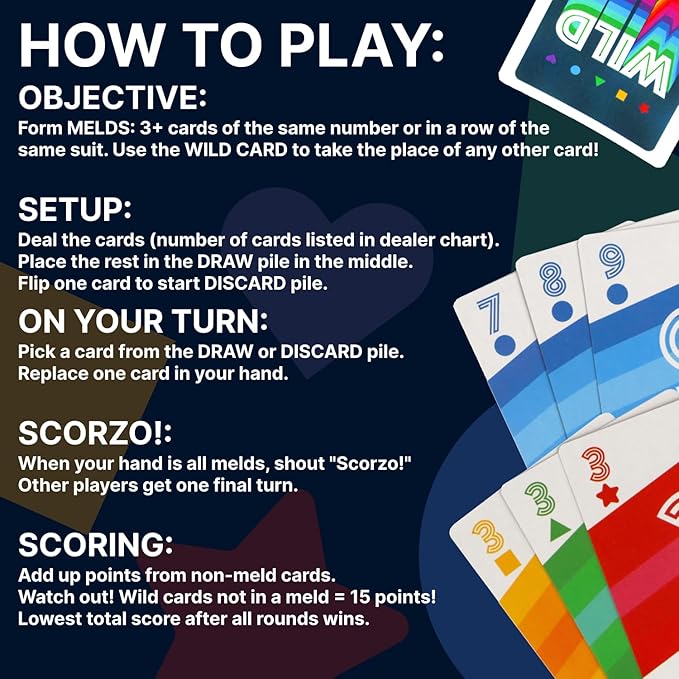 HOW TO PLAY:

OBJECTIVE:
Form MELDS: 3+ cards of the same number or in a row of the same suit. Use the WILD CARD to take the place of any other card!

SETUP:
Deal the cards (number of cards listed in dealer chart).
Place the rest in the DRAW pile in the middle.
Flip one card to start DISCARD pile.

ON YOUR TURN:
Pick a card from the DRAW or DISCARD pile.
Replace one card in your hand.

SCORZO!:
When your hand is all melds, shout "Scorzo!"
Other players get one final turn.

SCORING:
Add up points from non-meld cards.
Watch out! Wild cards not in a meld = 15 points!
Lowest total score after all rounds wins.

WILD

7 8 9

3 3 3