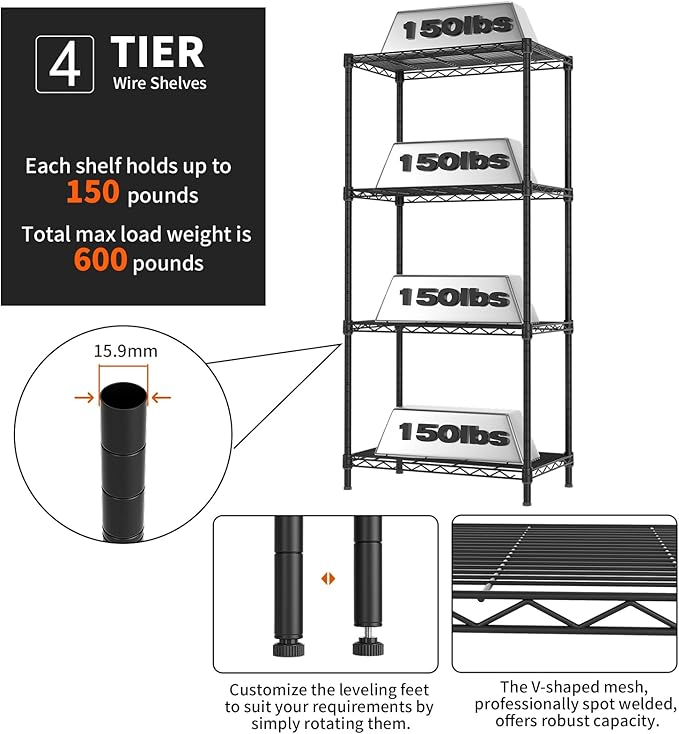 4 TIER
Wire Shelves

Each shelf holds up to 150 pounds

Total max load weight is 600 pounds

150lbs

150lbs

150lbs

150lbs

15.9mm

Customize the leveling feet to suit your requirements by simply rotating them.

The V-shaped mesh, professionally spot welded, offers robust capacity.