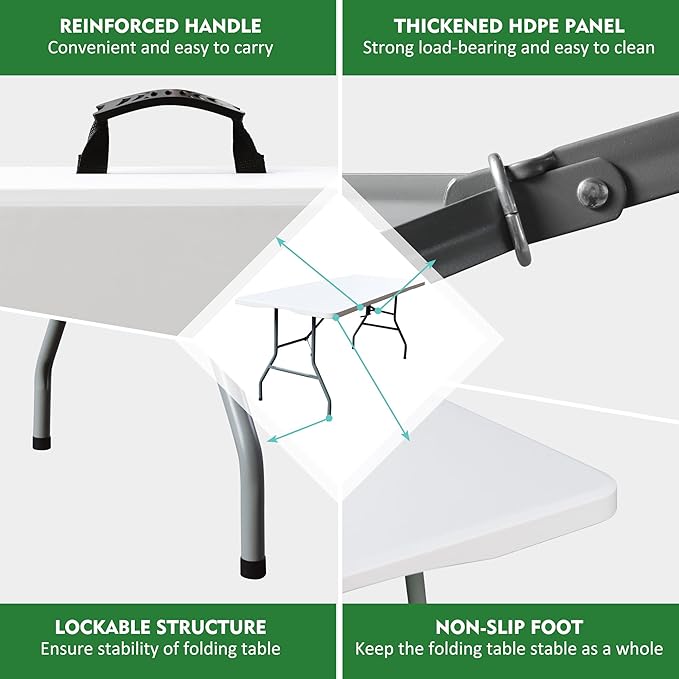 REINFORCED HANDLE
Convenient and easy to carry

THICKENED HDPE PANEL
Strong load-bearing and easy to clean

LOCKABLE STRUCTURE
Ensure stability of folding table

NON-SLIP FOOT
Keep the folding table stable as a whole