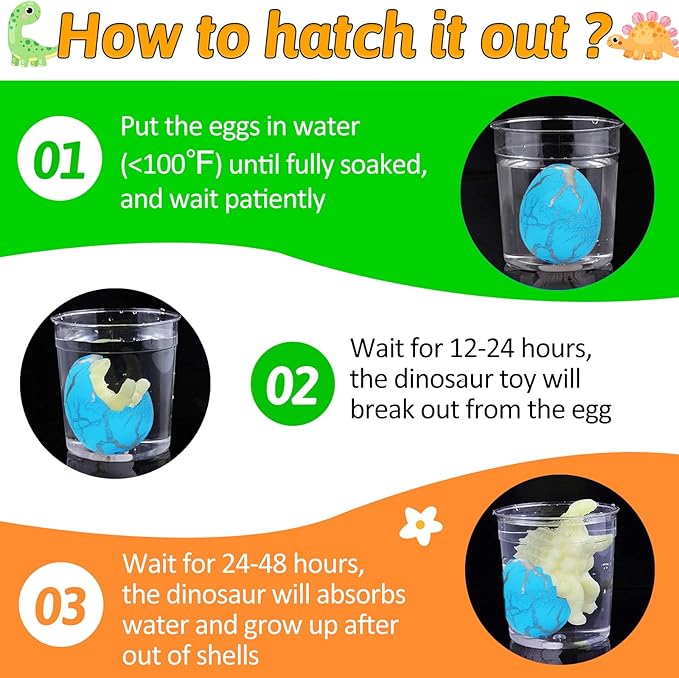 How to hatch it out ?

01

Put the eggs in water (<100°F) until fully soaked, and wait patiently

02

Wait for 12-24 hours, the dinosaur toy will break out from the egg

03

Wait for 24-48 hours, the dinosaur will absorbs water and grow up after out of shells