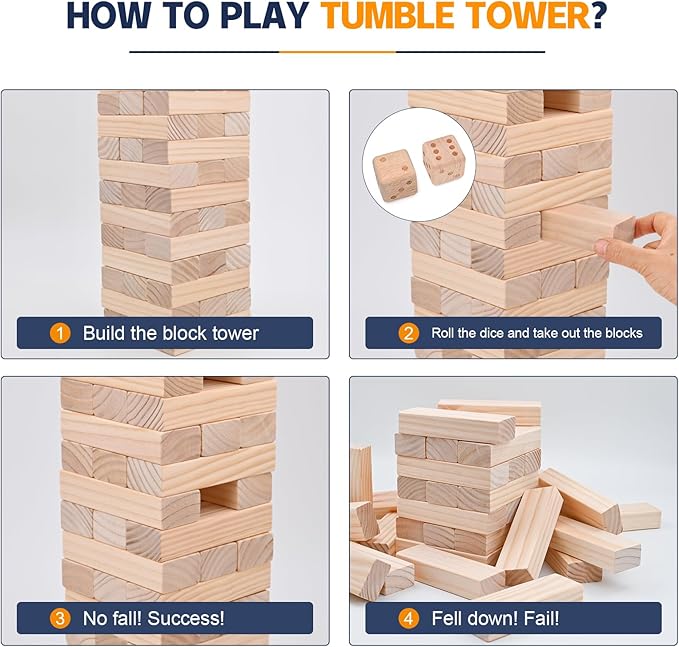 HOW TO PLAY TUMBLE TOWER?

1 Build the block tower

2 Roll the dice and take out the blocks

3 No fall! Success!

4 Fell down! Fail!