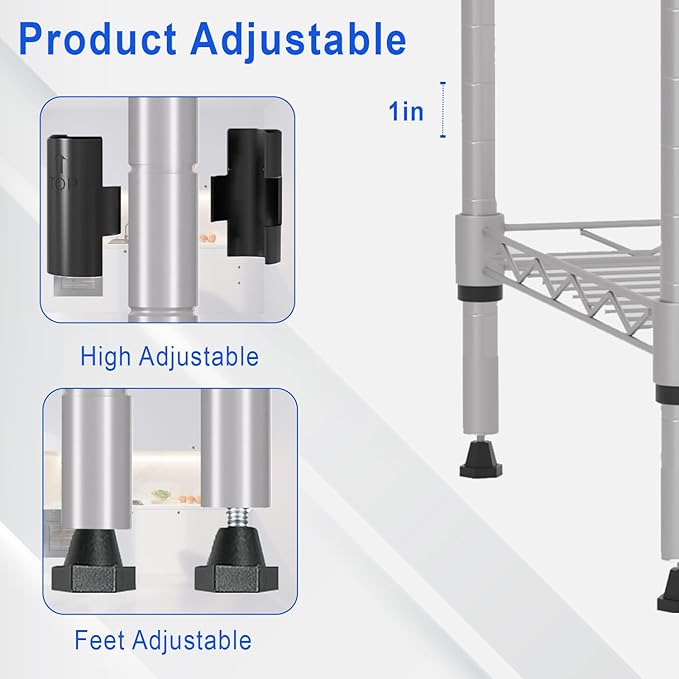 Product Adjustable

1in

TOP

High Adjustable

Feet Adjustable