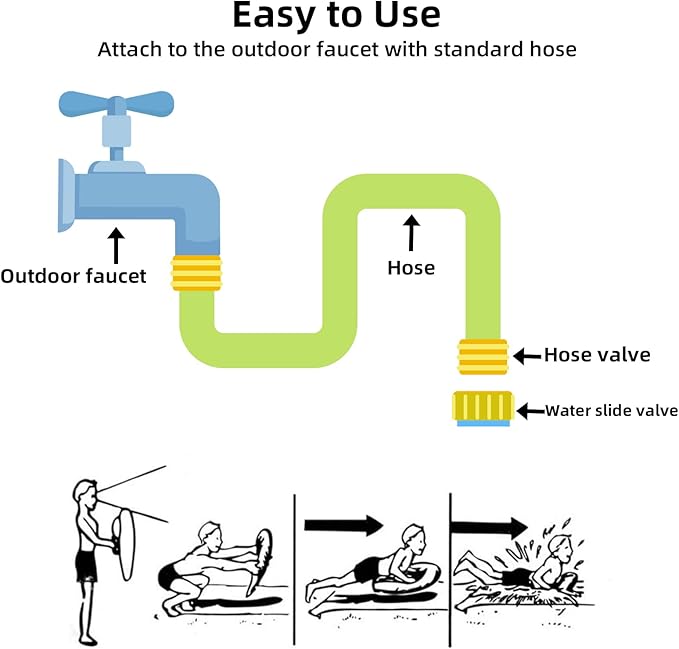 Easy to Use
Attach to the outdoor faucet with standard hose

Outdoor faucet

Hose

Hose valve

Water slide valve