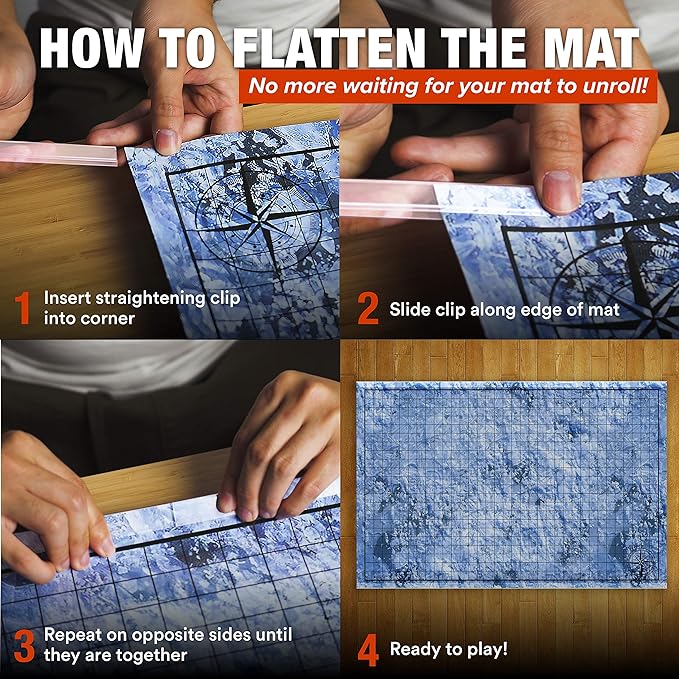 HOW TO FLATTEN THE MAT
No more waiting for your mat to unroll!

1 Insert straightening clip into corner

2 Slide clip along edge of mat

3 Repeat on opposite sides until they are together

4 Ready to play!