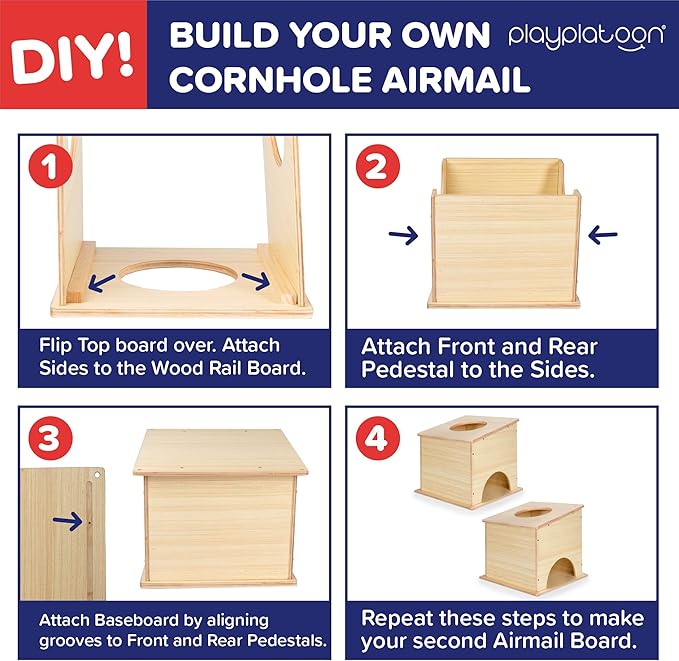 DIY!

BUILD YOUR OWN CORNHOLE AIRMAIL

playplatoon

1

Flip Top board over. Attach Sides to the Wood Rail Board.

2

Attach Front and Rear Pedestal to the Sides.

3

Attach Baseboard by aligning grooves to Front and Rear Pedestals.

4

Repeat these steps to make your second Airmail Board.