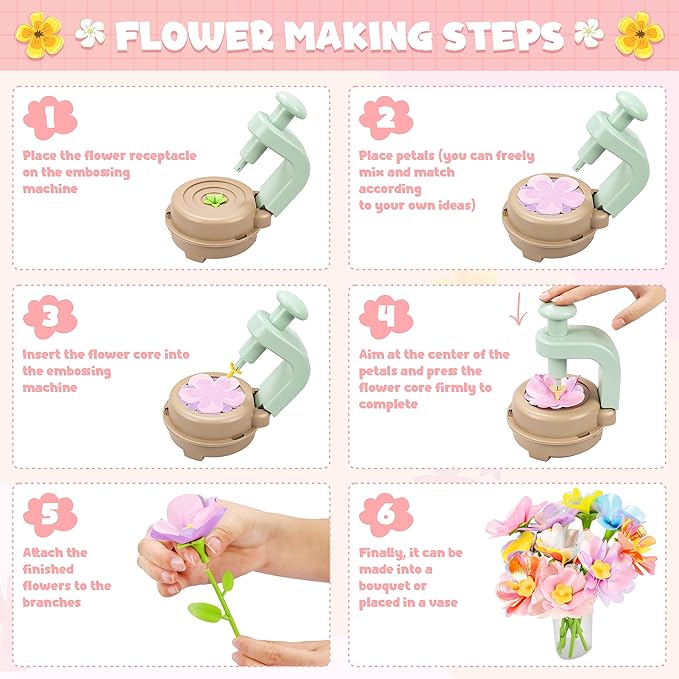 FLOWER MAKING STEPS

1

Place the flower receptacle on the embossing machine

2

Place petals (you can freely mix and match according to your own ideas)

3

Insert the flower core into the embossing machine

4

Aim at the center of the petals and press the flower core firmly to complete

5

Attach the finished flowers to the branches

6

Finally, it can be made into a bouquet or placed in a vase