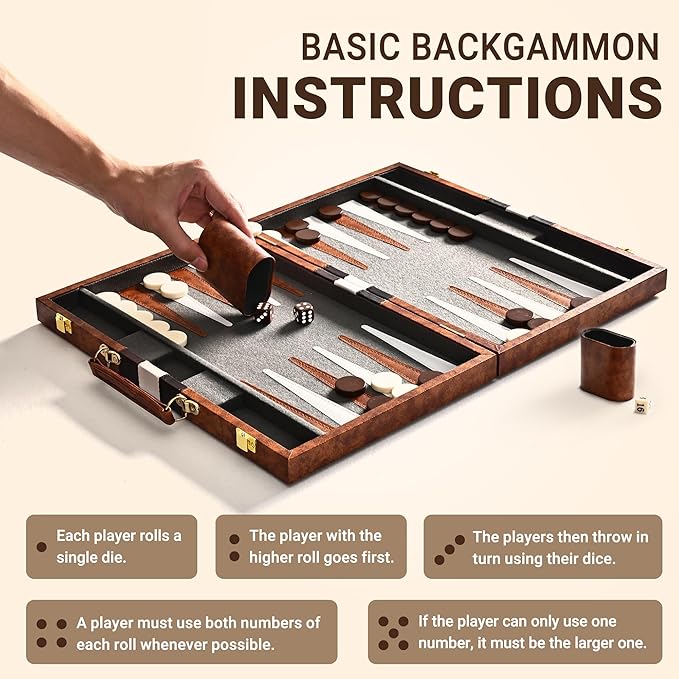 BASIC BACKGAMMON
INSTRUCTIONS

16

Each player rolls a single die.

The player with the higher roll goes first.

The players then throw in turn using their dice.

A player must use both numbers of each roll whenever possible.

If the player can only use one number, it must be the larger one.