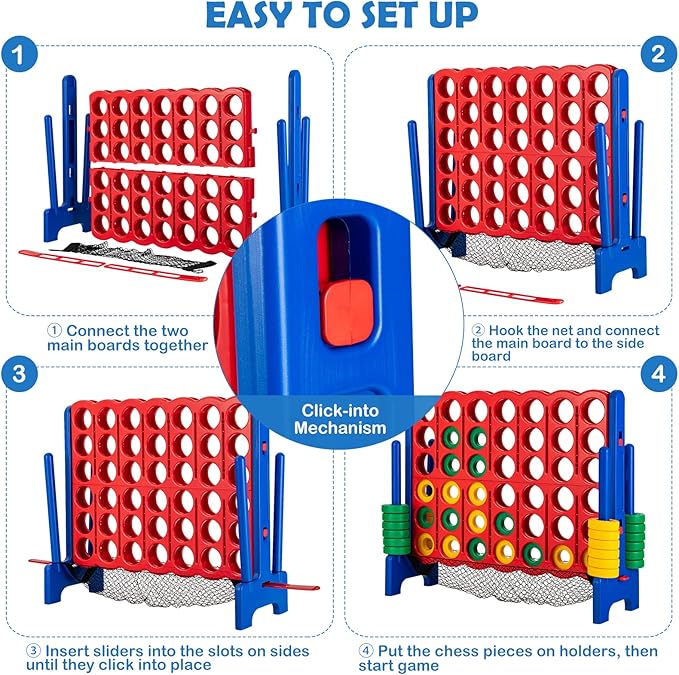 EASY TO SET UP

1

① Connect the two main boards together

2

② Hook the net and connect the main board to the side board

Click-into Mechanism

3

③ Insert sliders into the slots on sides until they click into place

4

④ Put the chess pieces on holders, then start game