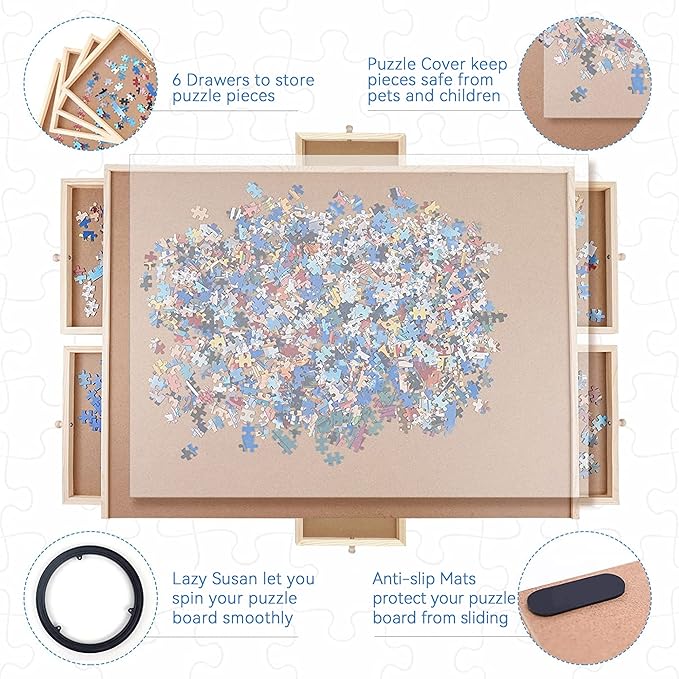 6 Drawers to store puzzle pieces

Puzzle Cover keep pieces safe from pets and children

Lazy Susan let you spin your puzzle board smoothly

Anti-slip Mats protect your puzzle board from sliding