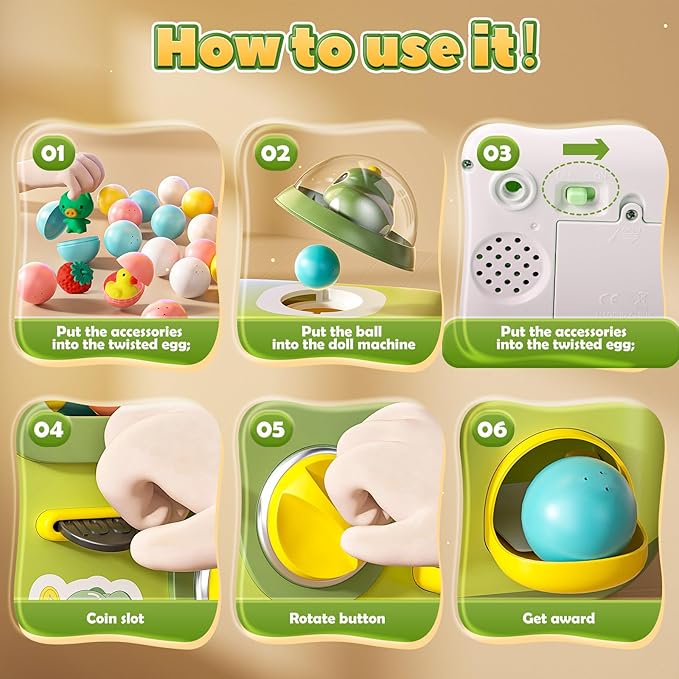 How to use it!

01
Put the accessories into the twisted egg;

02
Put the ball into the doll machine

03
Put the accessories into the twisted egg;

04
Coin slot

05
Rotate button

06
Get award