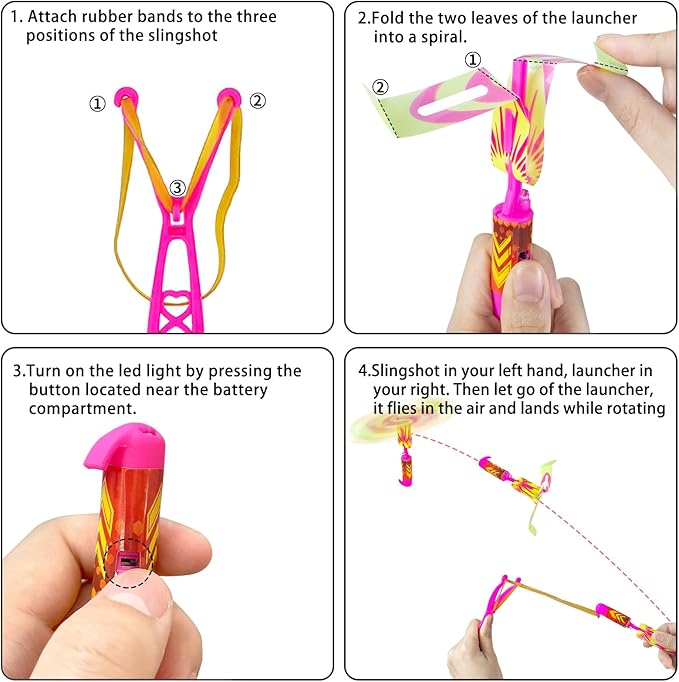 1. Attach rubber bands to the three positions of the slingshot

① ② ③

2.Fold the two leaves of the launcher into a spiral.

① ②

3.Turn on the led light by pressing the button located near the battery compartment.

4.Slingshot in your left hand, launcher in your right. Then let go of the launcher, it flies in the air and lands while rotating