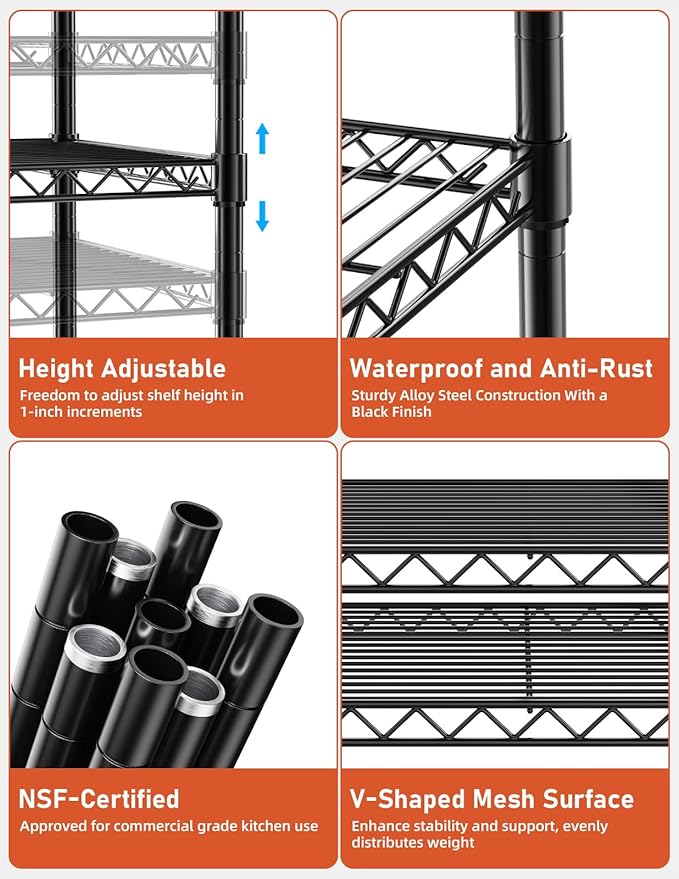 Height Adjustable
Freedom to adjust shelf height in 1-inch increments

Waterproof and Anti-Rust
Sturdy Alloy Steel Construction With a Black Finish

NSF-Certified
Approved for commercial grade kitchen use

V-Shaped Mesh Surface
Enhance stability and support, evenly distributes weight