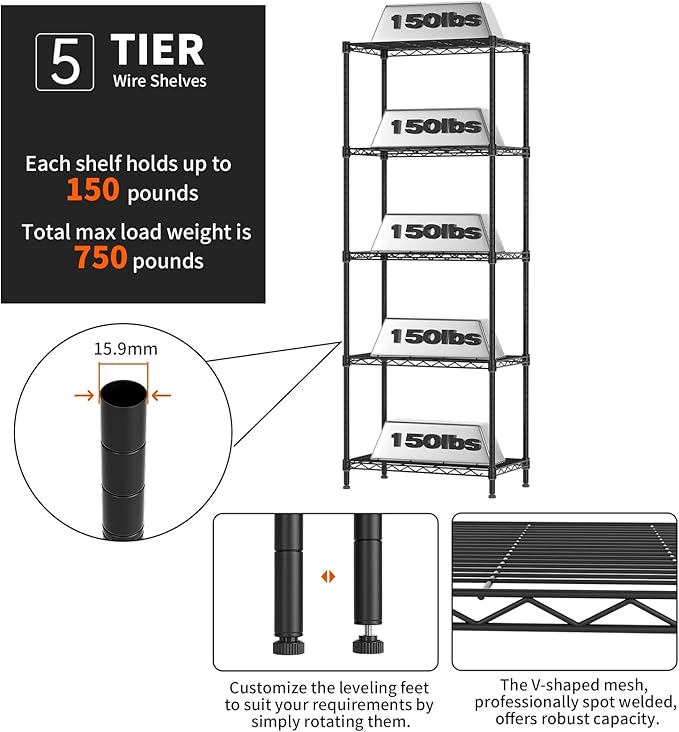 5 TIER
Wire Shelves

Each shelf holds up to 150 pounds

Total max load weight is 750 pounds

150lbs

150lbs

150lbs

150lbs

150lbs

15.9mm

Customize the leveling feet to suit your requirements by simply rotating them.

The V-shaped mesh, professionally spot welded, offers robust capacity.