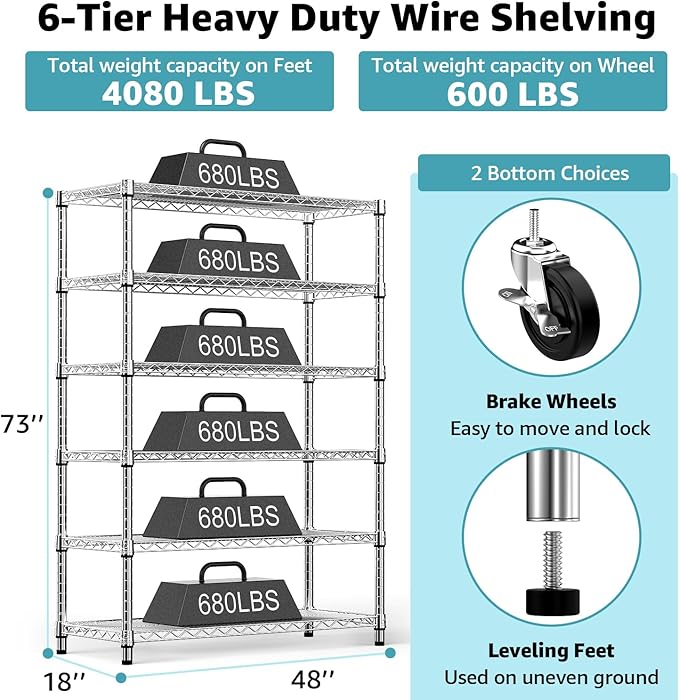 6-Tier Heavy Duty Wire Shelving

Total weight capacity on Feet
4080 LBS

Total weight capacity on Wheel
600 LBS

680LBS
680LBS
680LBS
680LBS
680LBS
680LBS

73''
18''
48''

2 Bottom Choices

OFF

Brake Wheels
Easy to move and lock

Leveling Feet
Used on uneven ground