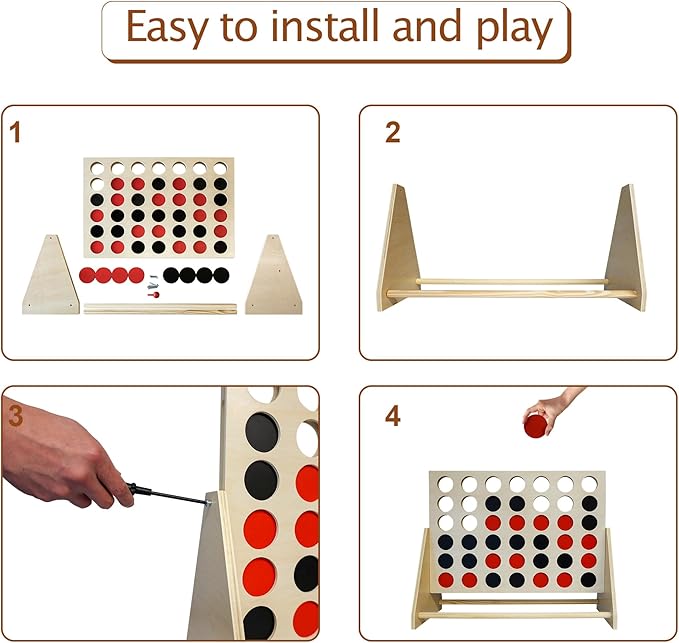 Easy to install and play

1

2

3

4