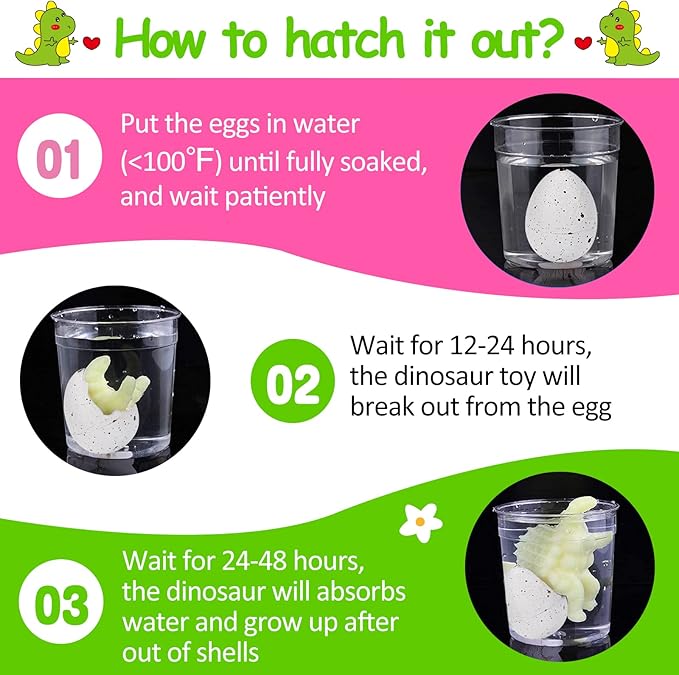 How to hatch it out?

01

Put the eggs in water (<100°F) until fully soaked, and wait patiently

02

Wait for 12-24 hours, the dinosaur toy will break out from the egg

03

Wait for 24-48 hours, the dinosaur will absorbs water and grow up after out of shells