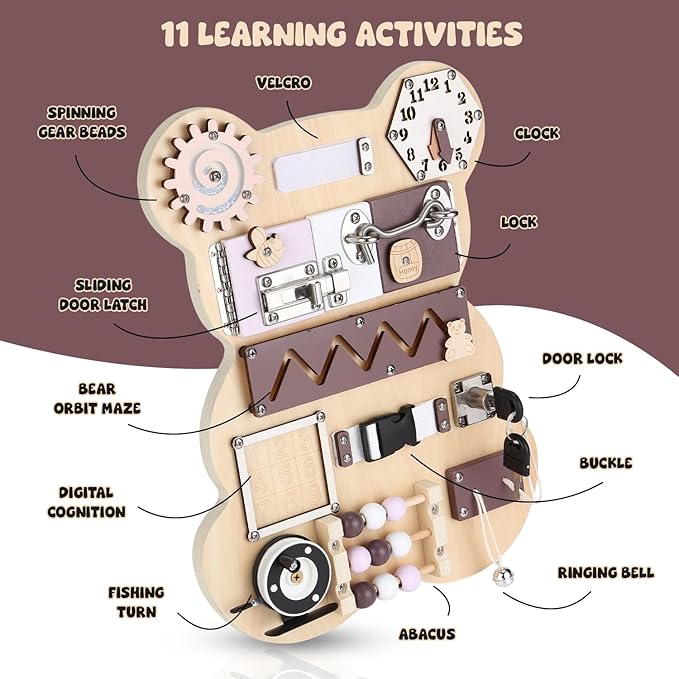 11 LEARNING ACTIVITIES

VELCRO

SPINNING GEAR BEADS

CLOCK

12 1 2 3 4 5 6 7 8 9 10 11

LOCK

Honey

SLIDING DOOR LATCH

DOOR LOCK

BEAR ORBIT MAZE

BUCKLE

DIGITAL COGNITION

1 2 3 4 5 6 7 8 9

RINGING BELL

FISHING TURN

ABACUS