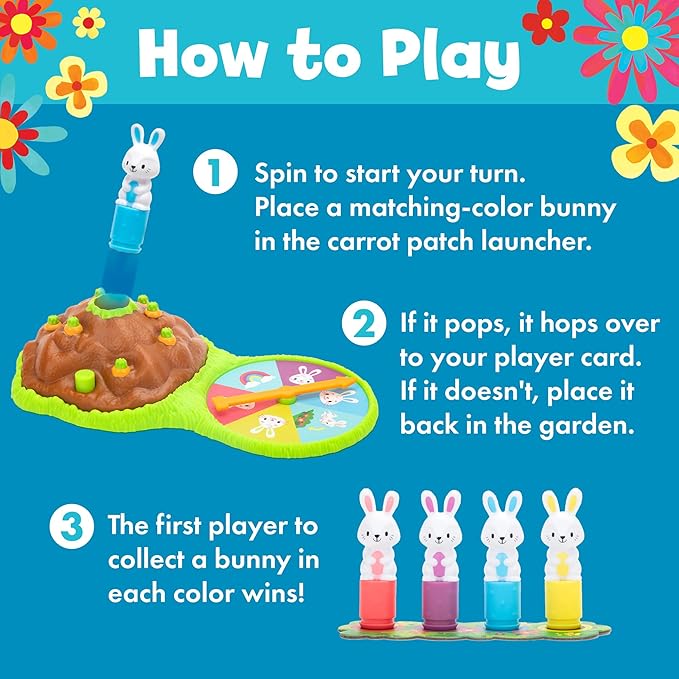 How to Play

1 Spin to start your turn. Place a matching-color bunny in the carrot patch launcher.

2 If it pops, it hops over to your player card. If it doesn't, place it back in the garden.

3 The first player to collect a bunny in each color wins!