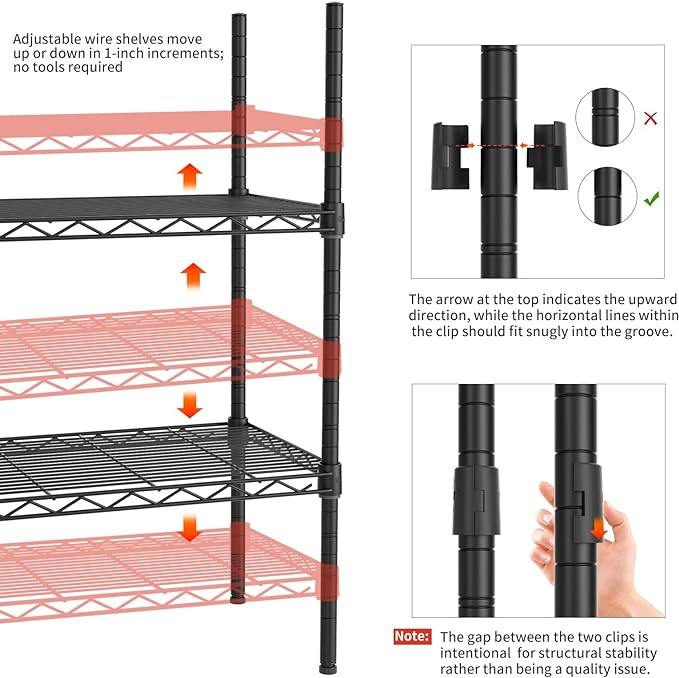 Adjustable wire shelves move up or down in 1-inch increments; no tools required

The arrow at the top indicates the upward direction, while the horizontal lines within the clip should fit snugly into the groove.

Note: The gap between the two clips is intentional for structural stability rather than being a quality issue.