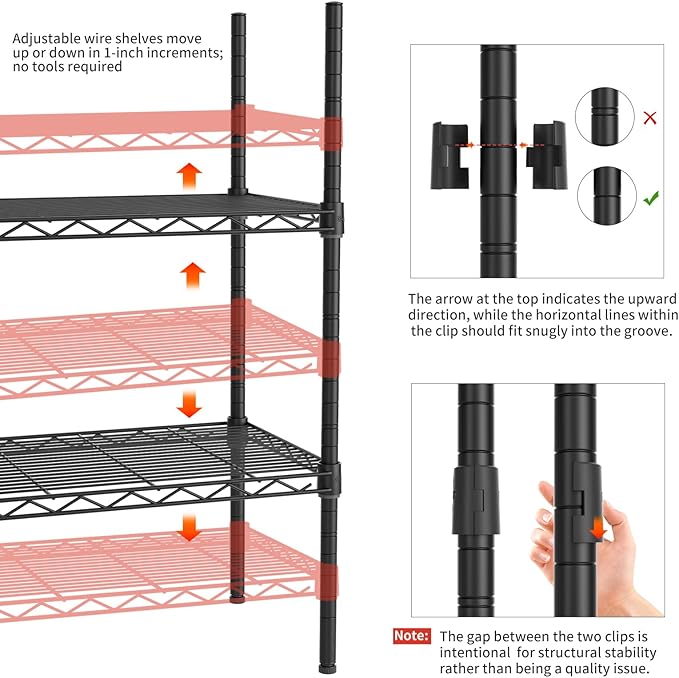 Adjustable wire shelves move up or down in 1-inch increments; no tools required

The arrow at the top indicates the upward direction, while the horizontal lines within the clip should fit snugly into the groove.

Note: The gap between the two clips is intentional for structural stability rather than being a quality issue.