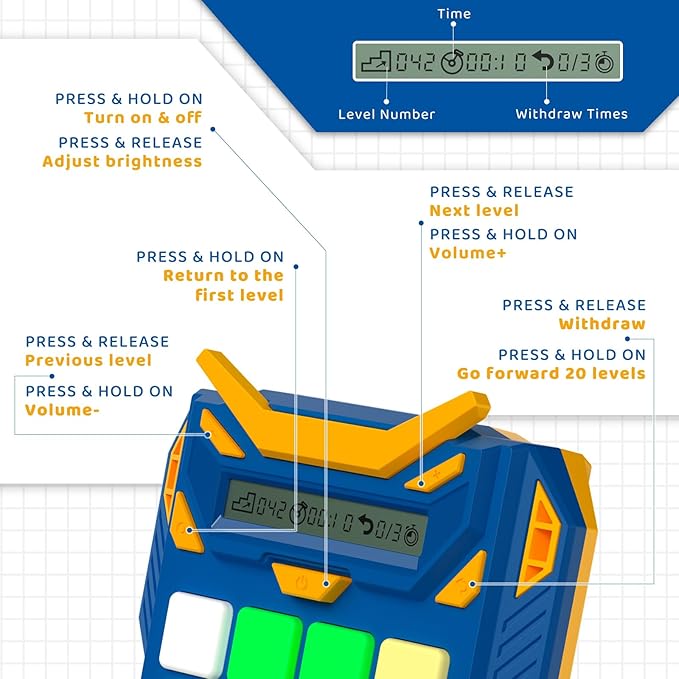 Time

042 00:10 0/3

Level Number

Withdraw Times

PRESS & HOLD ON
Turn on & off

PRESS & RELEASE
Adjust brightness

PRESS & RELEASE
Next level

PRESS & HOLD ON
Volume+

PRESS & HOLD ON
Return to the first level

PRESS & RELEASE
Withdraw

PRESS & HOLD ON
Go forward 20 levels

PRESS & RELEASE
Previous level

PRESS & HOLD ON
Volume-

042 00:10 0/3