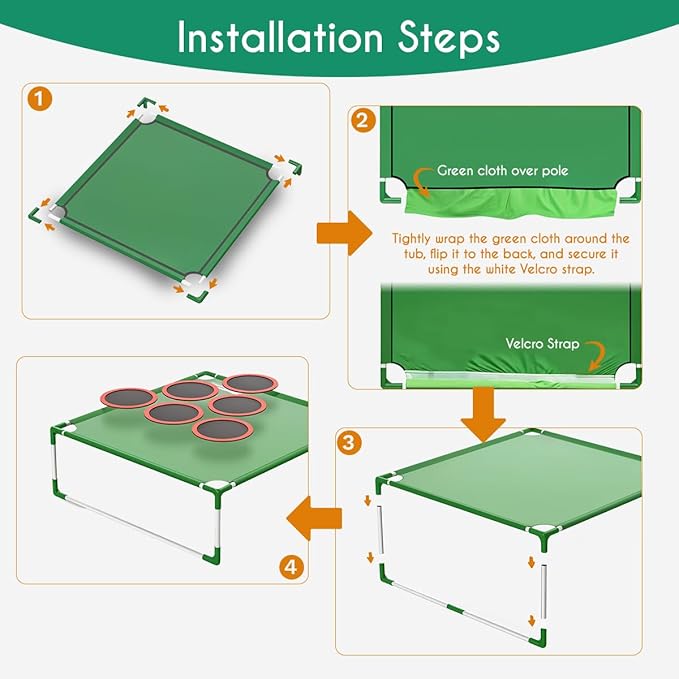 Installation Steps

1

2

Green cloth over pole

Tightly wrap the green cloth around the tub, flip it to the back, and secure it using the white Velcro strap.

Velcro Strap

3

4